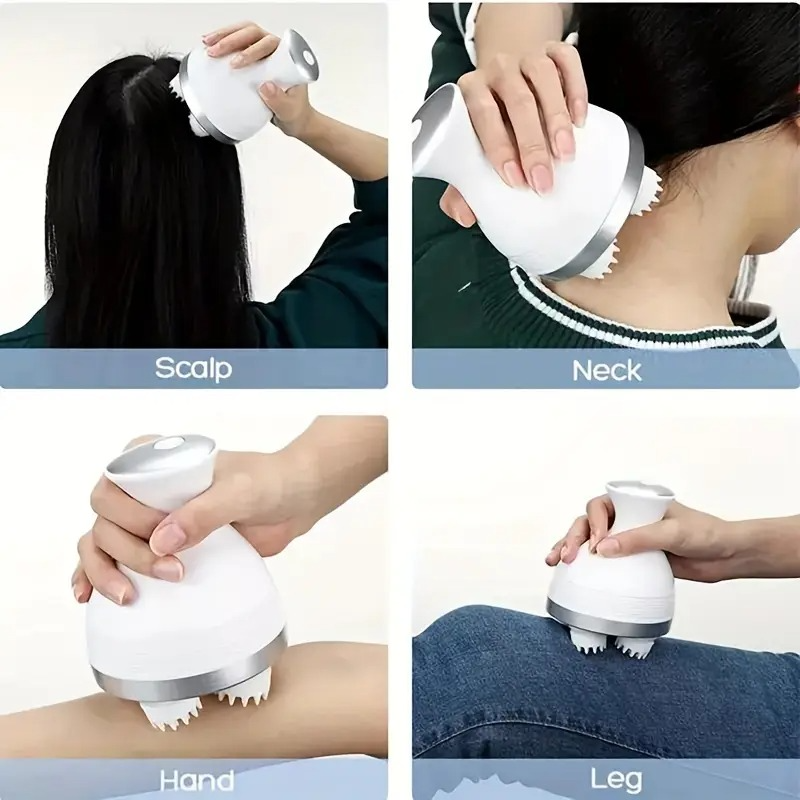 Scalp

Neck

Hand

Leg