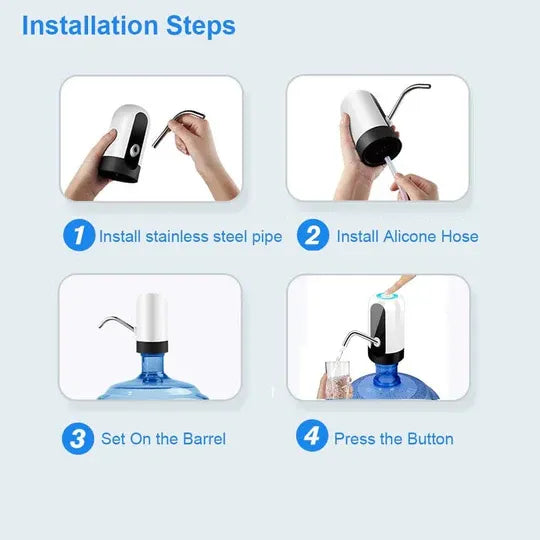 Installation Steps

1 Install stainless steel pipe

2 Install Alicone Hose

3 Set On the Barrel

4 Press the Button